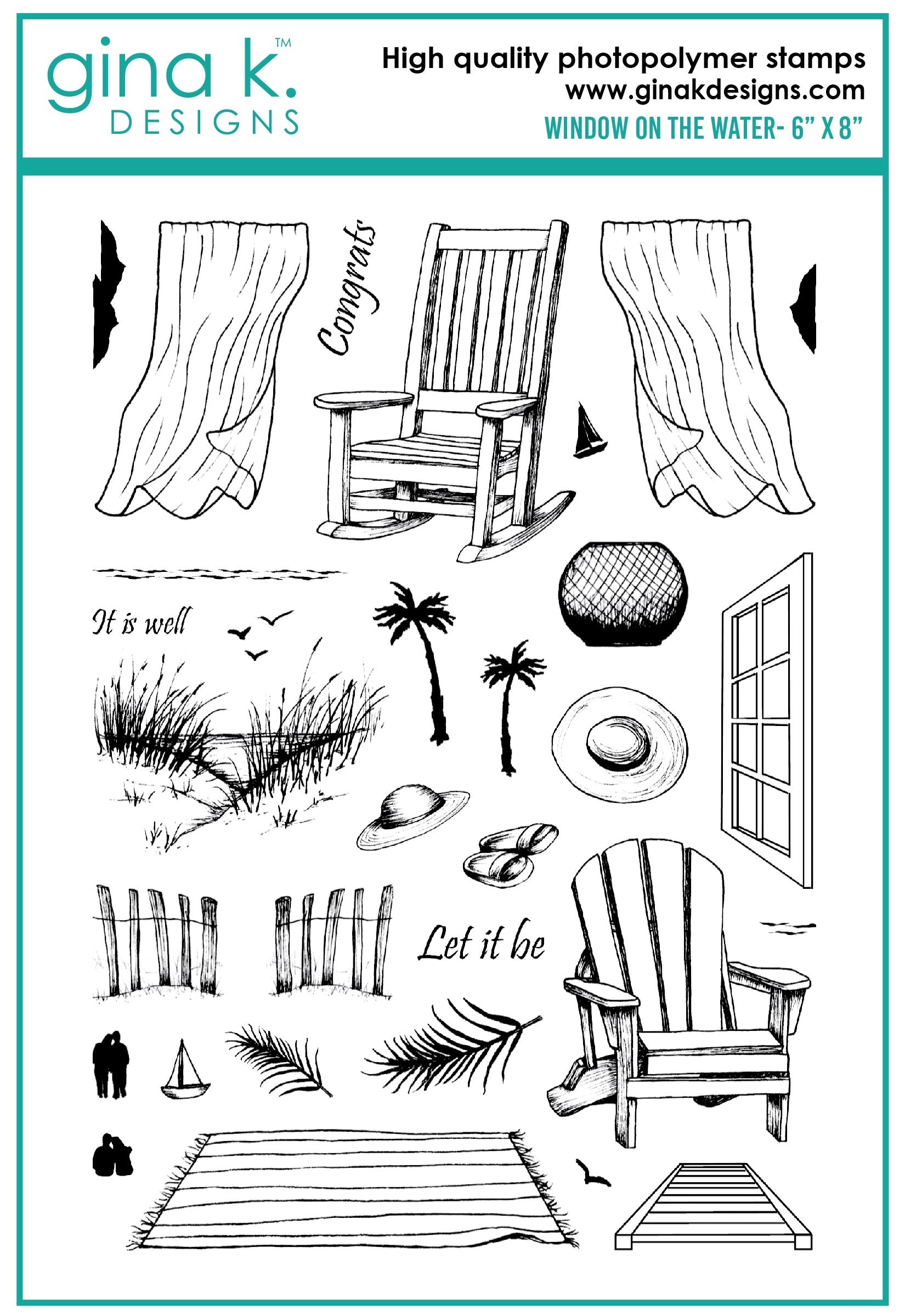 gina k.™
DESIGNS

High quality photopolymer stamps
www.ginakdesigns.com
WINDOW ON THE WATER- 6" X 8"

Congrats

It is well

Let it be