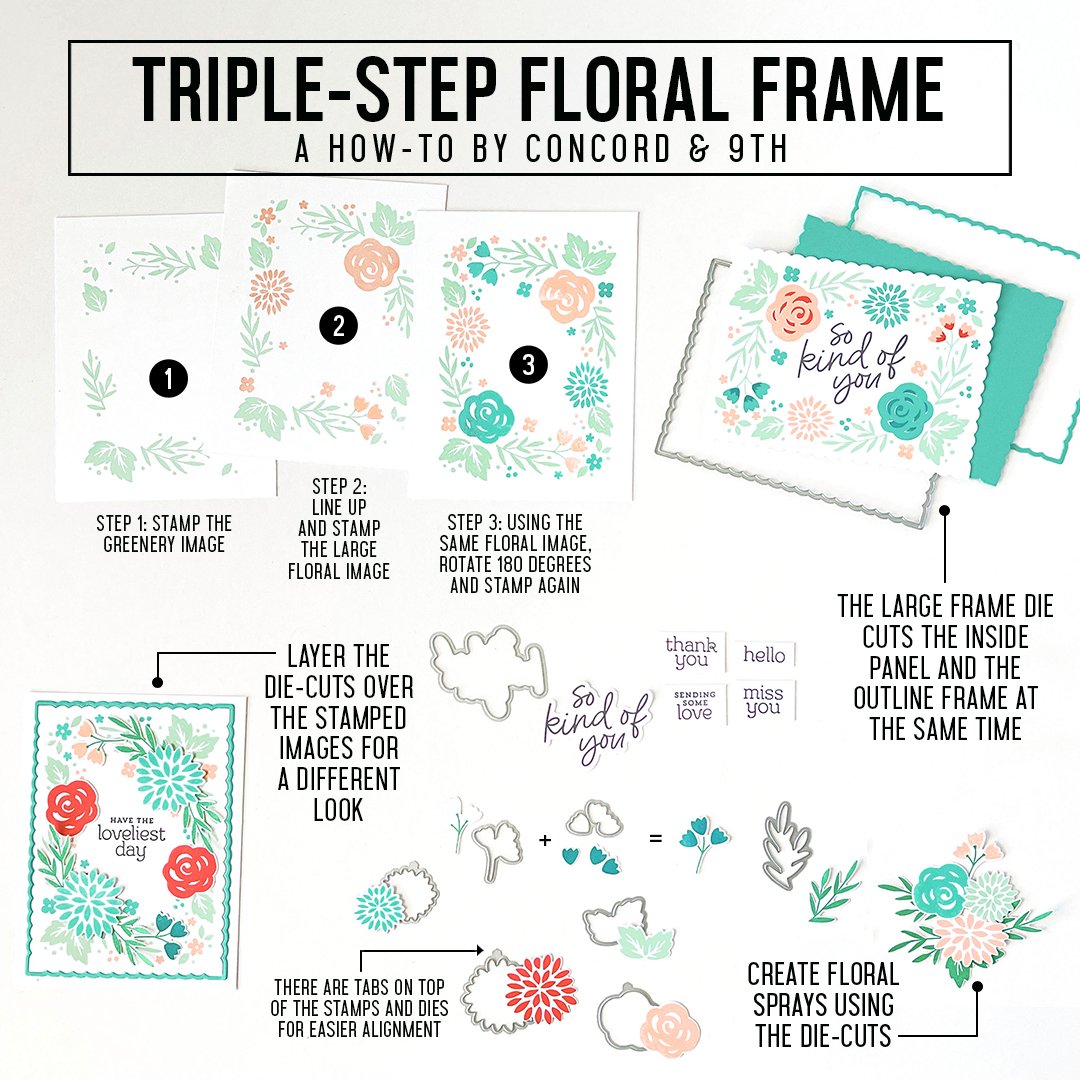 TRIPLE-STEP FLORAL FRAME
A HOW-TO BY CONCORD & 9TH

1

2

3

STEP 1: STAMP THE GREENERY IMAGE

STEP 2: LINE UP AND STAMP THE LARGE FLORAL IMAGE

STEP 3: USING THE SAME FLORAL IMAGE, ROTATE 180 DEGREES AND STAMP AGAIN

so kind of you

THE LARGE FRAME DIE CUTS THE INSIDE PANEL AND THE OUTLINE FRAME AT THE SAME TIME

LAYER THE DIE-CUTS OVER THE STAMPED IMAGES FOR A DIFFERENT LOOK

HAVE THE loveliest day

so kind of you

thank you

hello

SENDING SOME love

miss you

+

=

THERE ARE TABS ON TOP OF THE STAMPS AND DIES FOR EASIER ALIGNMENT

CREATE FLORAL SPRAYS USING THE DIE-CUTS