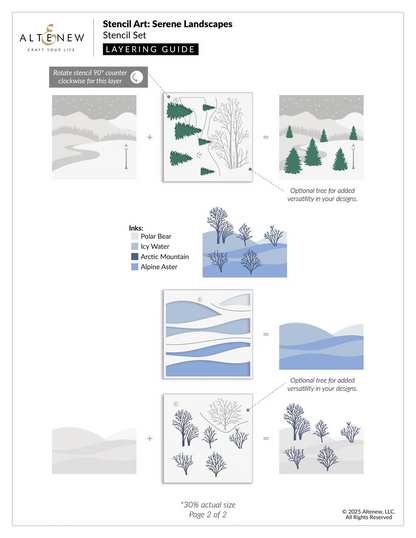 ALTENEW
CRAFT YOUR LIFE

Stencil Art: Serene Landscapes
Stencil Set
LAYERING GUIDE

Rotate stencil 90° counter clockwise for this layer

+

=

Optional tree for added versatility in your designs.

Inks:
Polar Bear
Icy Water
Arctic Mountain
Alpine Aster

=

Optional tree for added versatility in your designs.

+

=

*30% actual size
Page 2 of 2

© 2025 Altenew, LLC.
All Rights Reserved