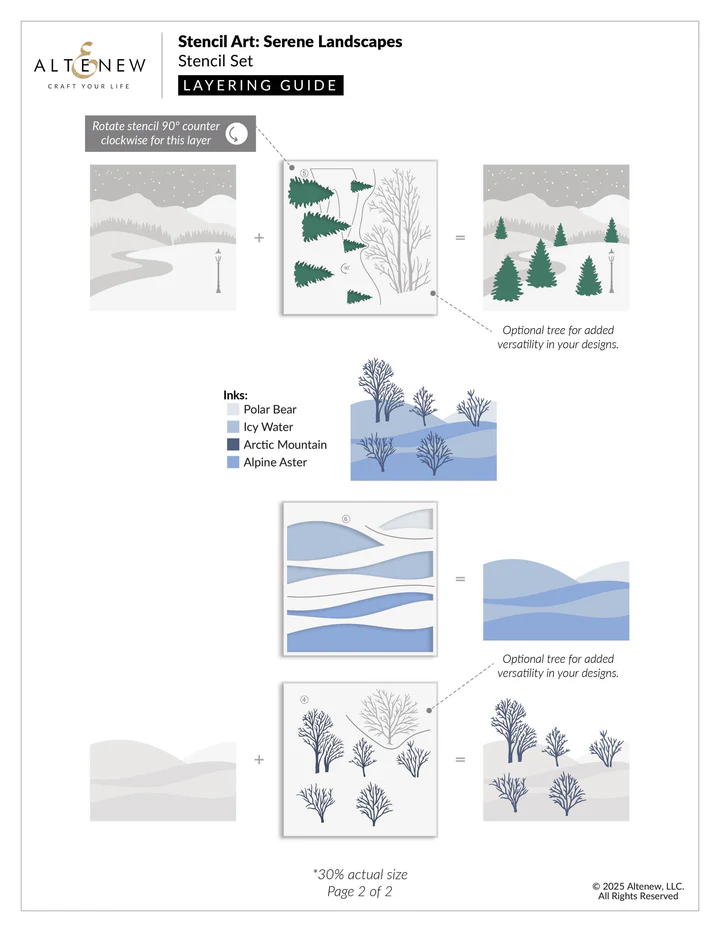 ALTENEW
CRAFT YOUR LIFE

Stencil Art: Serene Landscapes
Stencil Set
LAYERING GUIDE

Rotate stencil 90° counter clockwise for this layer

5

+

=

Optional tree for added versatility in your designs.

Inks:
Polar Bear
Icy Water
Arctic Mountain
Alpine Aster

6

=

Optional tree for added versatility in your designs.

4

+

=

*30% actual size
Page 2 of 2

© 2025 Altenew, LLC.
All Rights Reserved