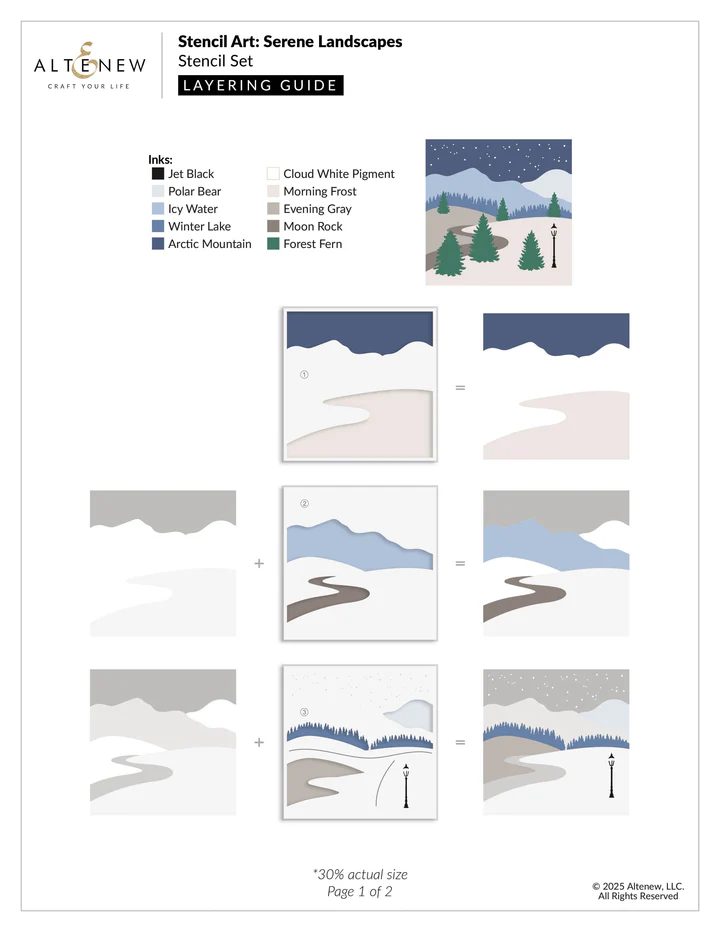 ALTENEW
CRAFT YOUR LIFE

Stencil Art: Serene Landscapes
Stencil Set
LAYERING GUIDE

Inks:
Jet Black
Polar Bear
Icy Water
Winter Lake
Arctic Mountain
Cloud White Pigment
Morning Frost
Evening Gray
Moon Rock
Forest Fern

①
=

+
②
=

+
③
=

*30% actual size
Page 1 of 2

© 2025 Altenew, LLC.
All Rights Reserved