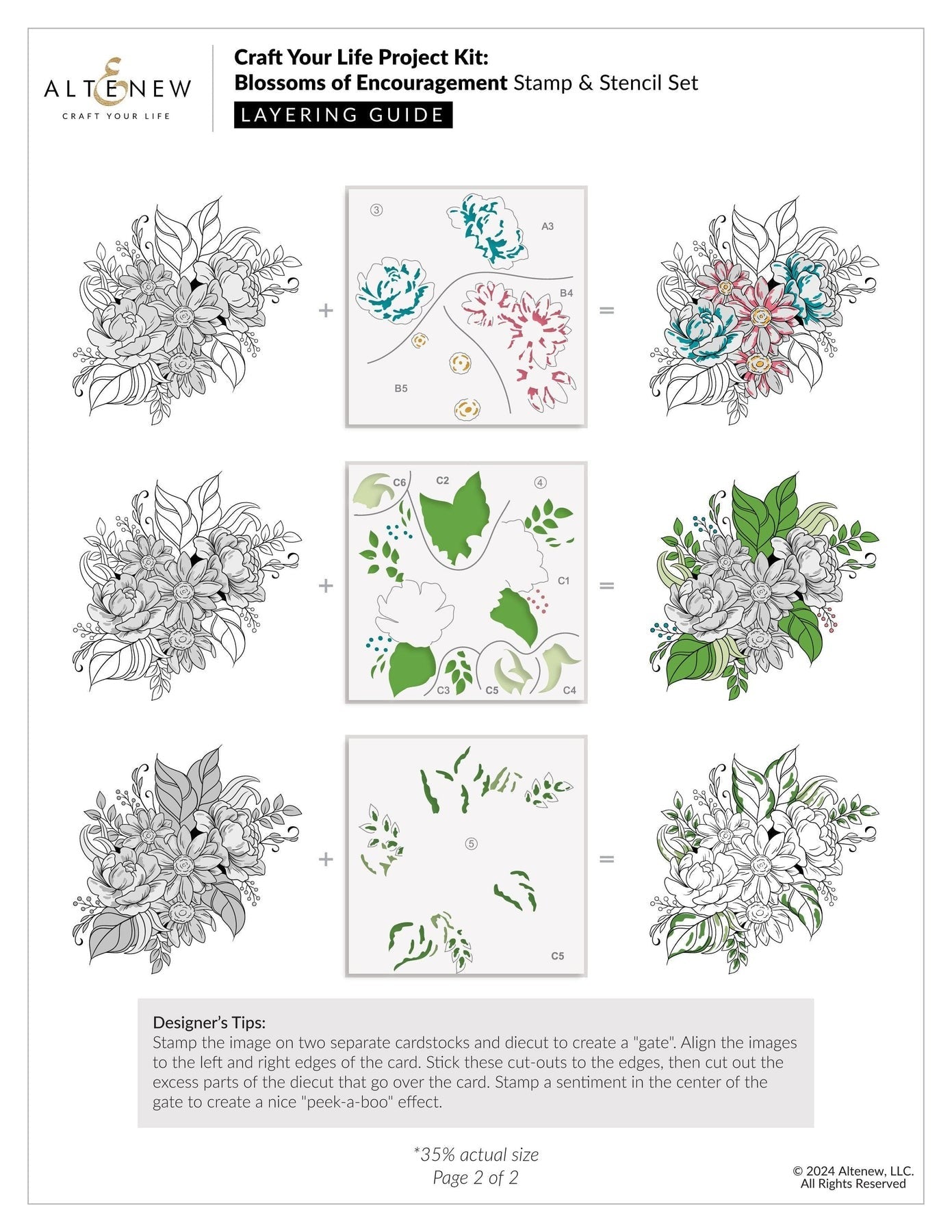 ALTENEW
CRAFT YOUR LIFE

Craft Your Life Project Kit:
Blossoms of Encouragement Stamp & Stencil Set
LAYERING GUIDE

+ ③ A3 B4 B5 =

+ C6 C2 ④ C1 C3 C5 C4 =

+ ⑤ C5 =

Designer's Tips:
Stamp the image on two separate cardstocks and diecut to create a "gate". Align the images to the left and right edges of the card. Stick these cut-outs to the edges, then cut out the excess parts of the diecut that go over the card. Stamp a sentiment in the center of the gate to create a nice "peek-a-boo" effect.

*35% actual size
Page 2 of 2

© 2024 Altenew, LLC.
All Rights Reserved