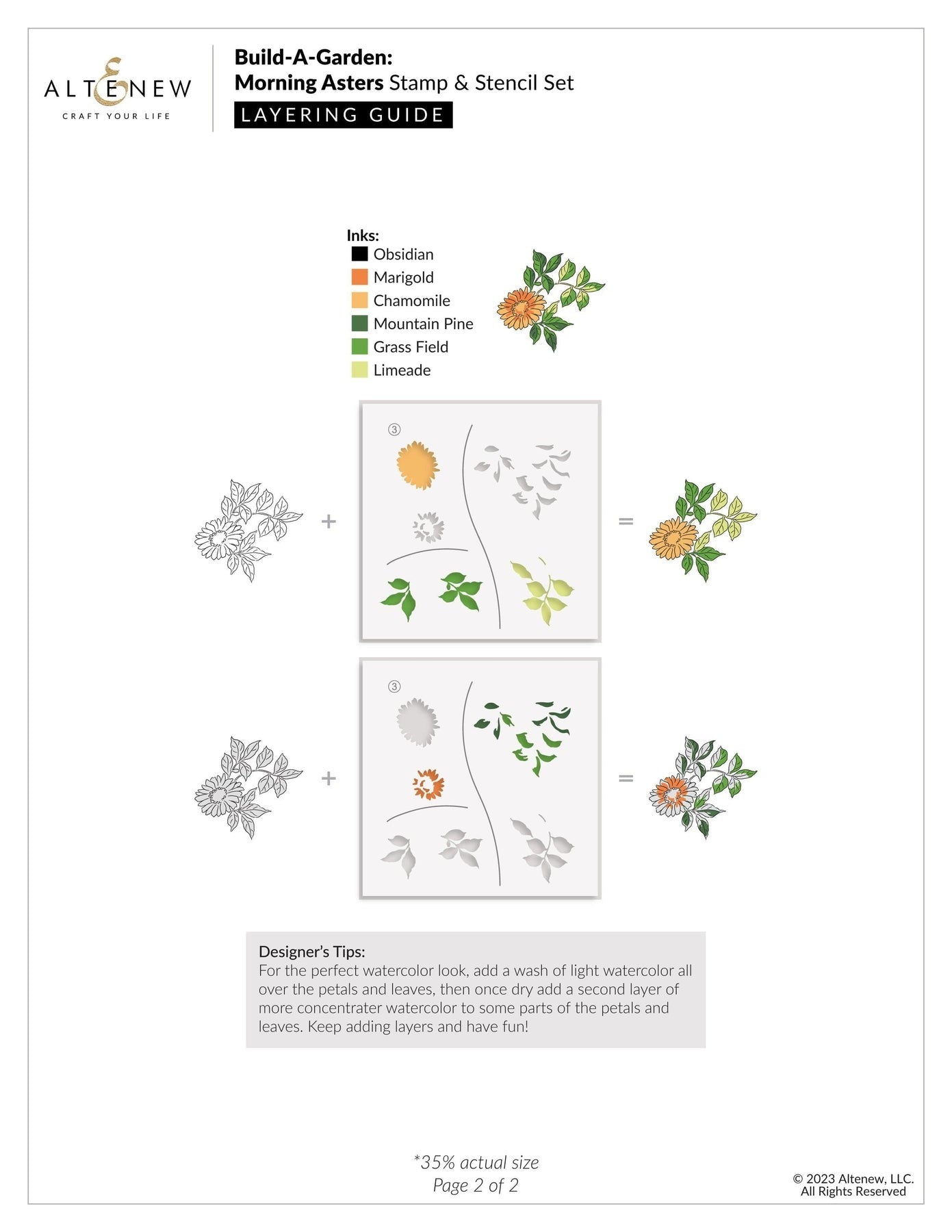 ALTENEW
CRAFT YOUR LIFE

Build-A-Garden:
Morning Asters Stamp & Stencil Set
LAYERING GUIDE

Inks:
Obsidian
Marigold
Chamomile
Mountain Pine
Grass Field
Limeade

③

+

=

③

+

=

Designer's Tips:
For the perfect watercolor look, add a wash of light watercolor all over the petals and leaves, then once dry add a second layer of more concentrater watercolor to some parts of the petals and leaves. Keep adding layers and have fun!

*35% actual size
Page 2 of 2

© 2023 Altenew, LLC.
All Rights Reserved