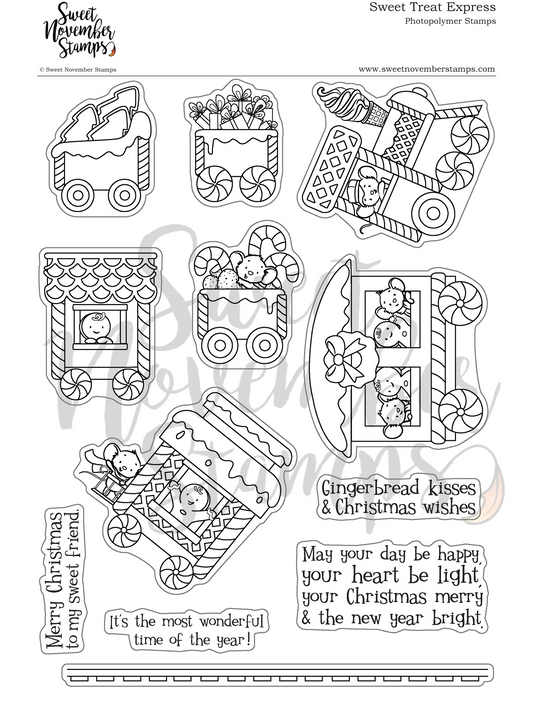 Sweet November Stamps

Sweet Treat Express
Photopolymer Stamps

© Sweet November Stamps

www.sweetnovemberstamps.com

Sweet November Stamps

Gingerbread kisses & Christmas wishes

Merry Christmas to my sweet friend.

May your day be happy, your heart be light, your Christmas merry & the new year bright.

It's the most wonderful time of the year!