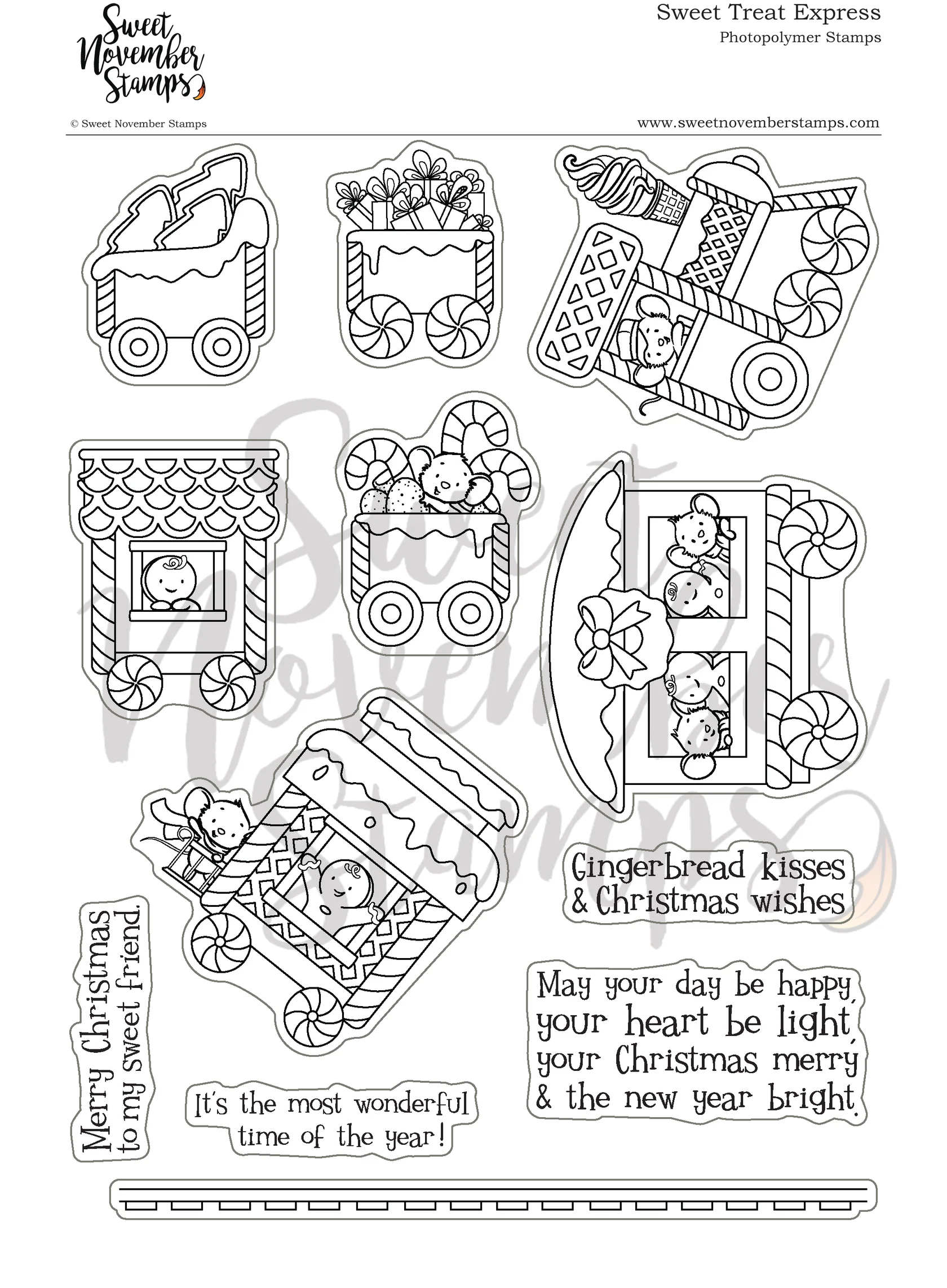 Sweet November Stamps

Sweet Treat Express
Photopolymer Stamps

© Sweet November Stamps

www.sweetnovemberstamps.com

Sweet November Stamps

Gingerbread kisses & Christmas wishes

Merry Christmas to my sweet friend.

May your day be happy, your heart be light, your Christmas merry & the new year bright.

It's the most wonderful time of the year!