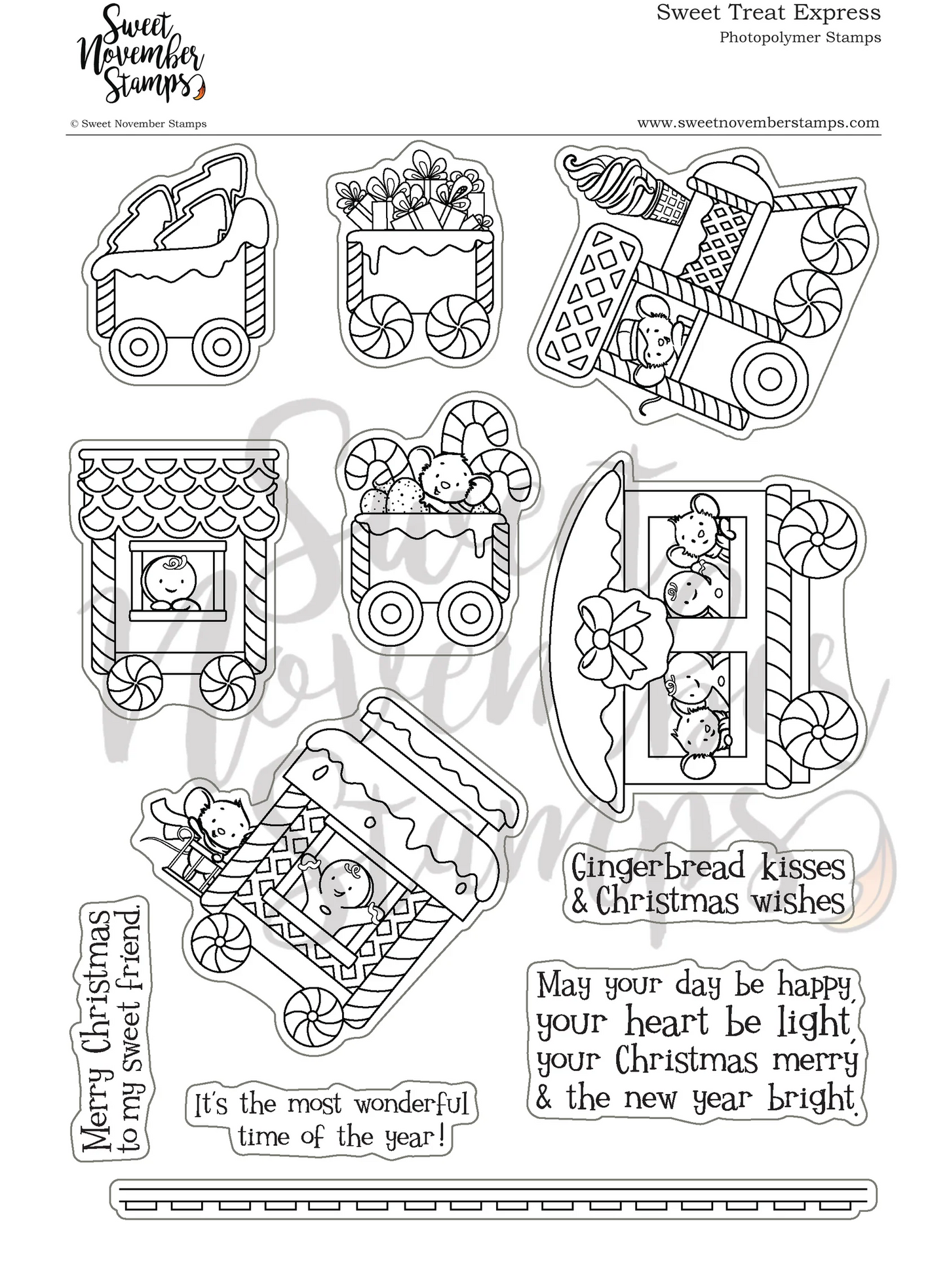 Sweet November Stamps

Sweet Treat Express
Photopolymer Stamps

© Sweet November Stamps

www.sweetnovemberstamps.com

Sweet November Stamps

Gingerbread kisses & Christmas wishes

Merry Christmas to my sweet friend.

May your day be happy, your heart be light, your Christmas merry & the new year bright.

It's the most wonderful time of the year!