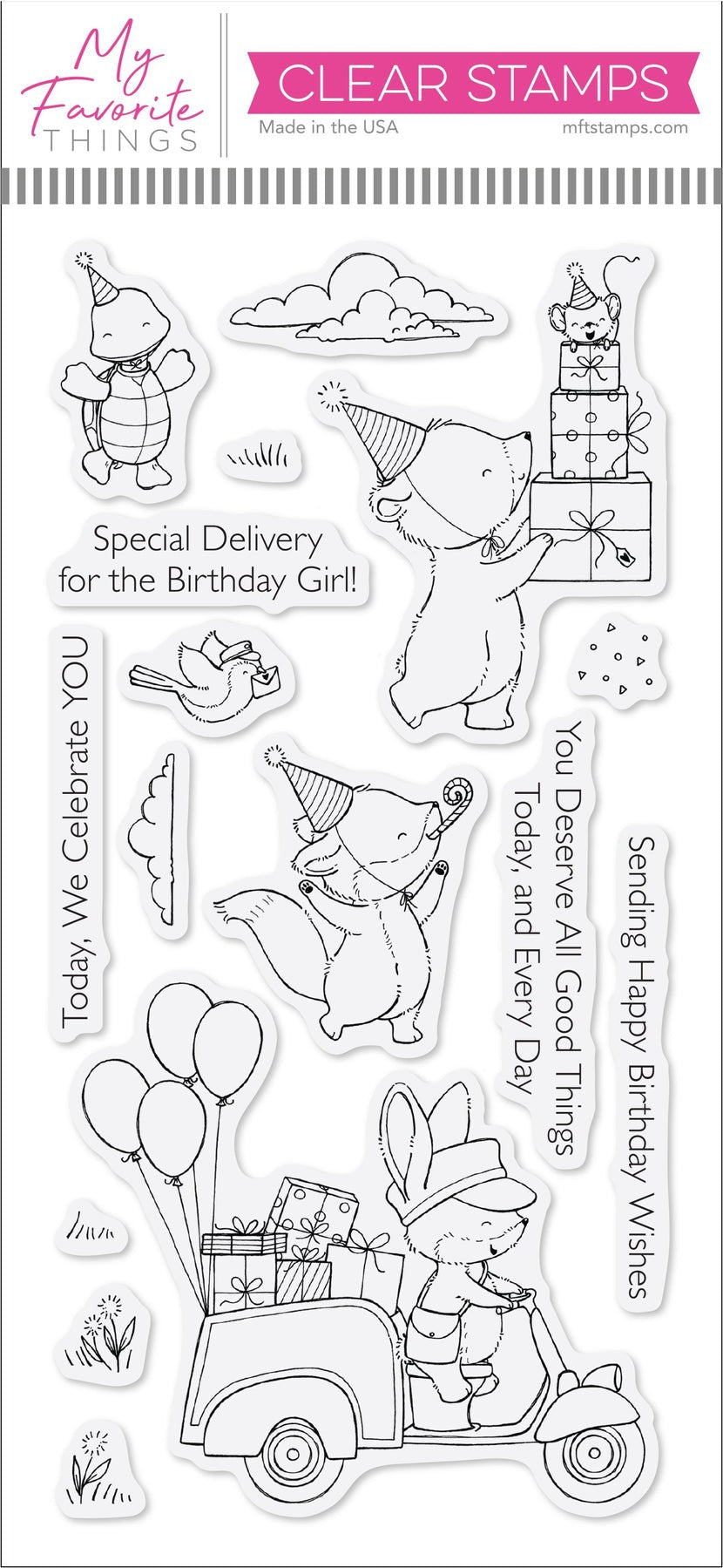 My Favorite THINGS

CLEAR STAMPS

Made in the USA

mftstamps.com

Special Delivery for the Birthday Girl!

Today, We Celebrate YOU

You Deserve All Good Things Today, and Every Day

Sending Happy Birthday Wishes